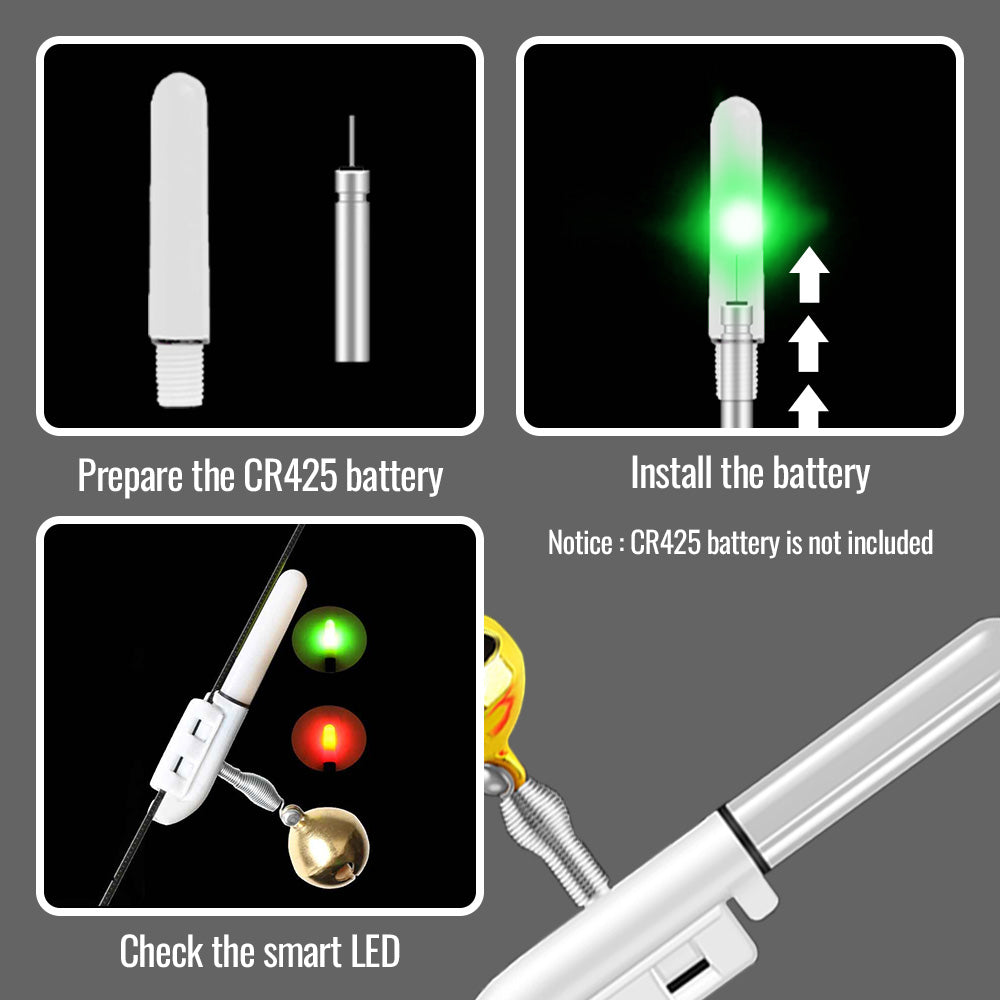 Prepare the CR425 battery

Install the battery

Notice : CR425 battery is not included

Check the smart LED