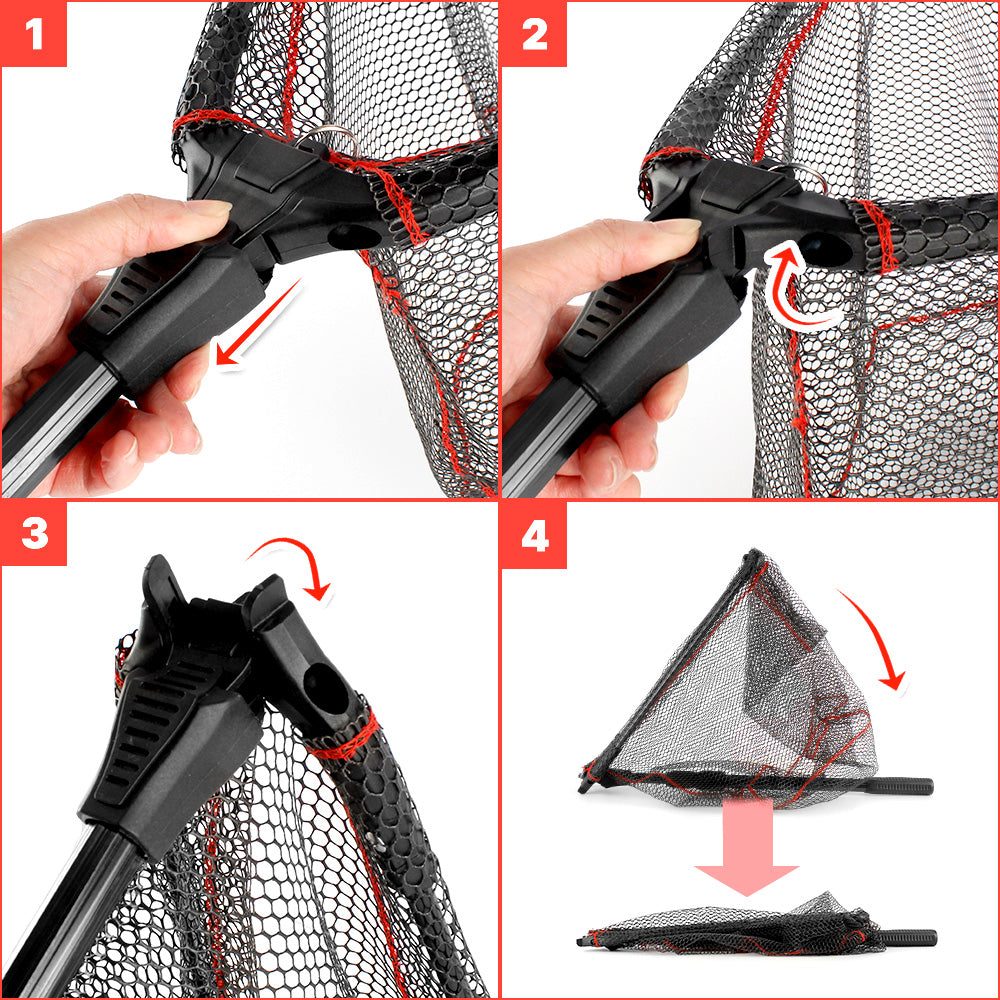 1

2

3

4